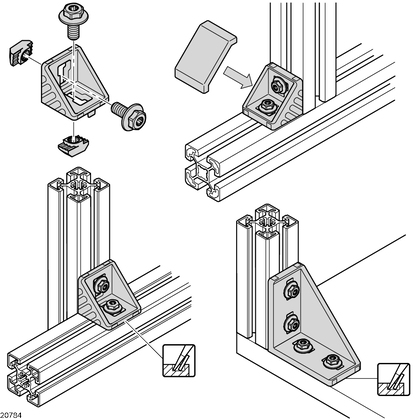 20784