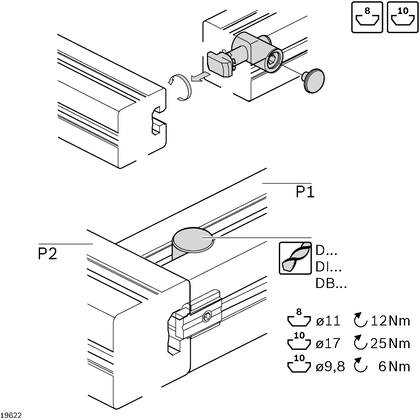 8
10

P1

P2

D...
DI...
DB...

8 ø11 12Nm
10 ø17 25Nm
10 ø9,8 6Nm

19622